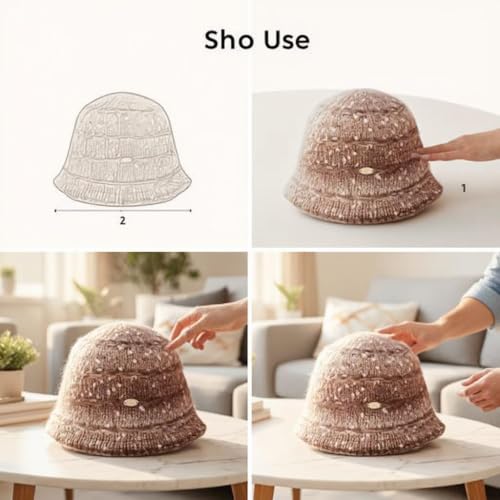 Sho Use

2

1