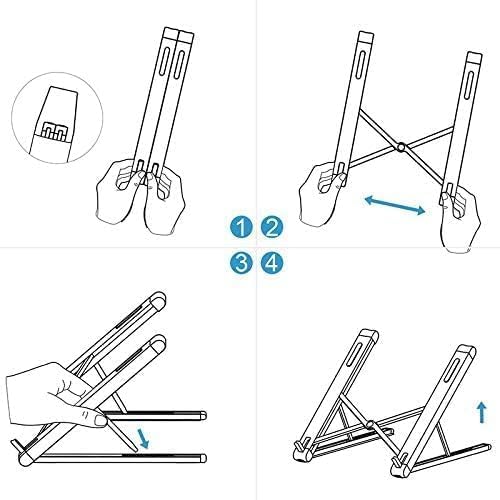 1 2
3 4