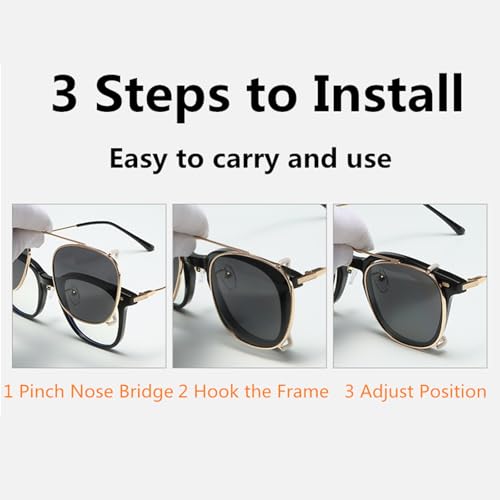 3 Steps to Install

Easy to carry and use

1 Pinch Nose Bridge 2 Hook the Frame 3 Adjust Position