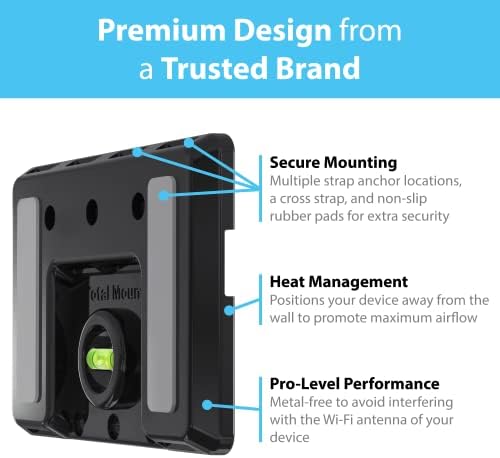 Premium Design from a Trusted Brand

otal Moun

Secure Mounting
Multiple strap anchor locations, a cross strap, and non-slip rubber pads for extra security

Heat Management
Positions your device away from the wall to promote maximum airflow

Pro-Level Performance
Metal-free to avoid interfering with the Wi-Fi antenna of your device