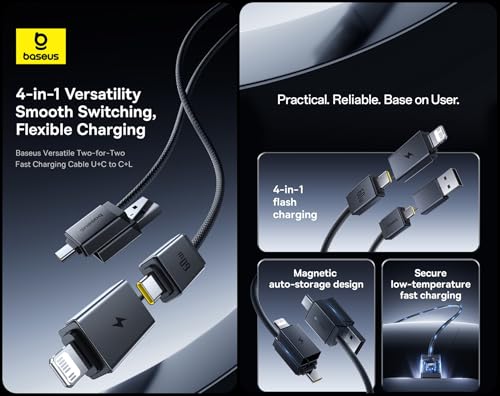 baseus

4-in-1 Versatility Smooth Switching, Flexible Charging

Baseus Versatile Two-for-Two Fast Charging Cable U+C to C+L

Practical. Reliable. Base on User.

4-in-1 flash charging

Magnetic auto-storage design

Secure low-temperature fast charging