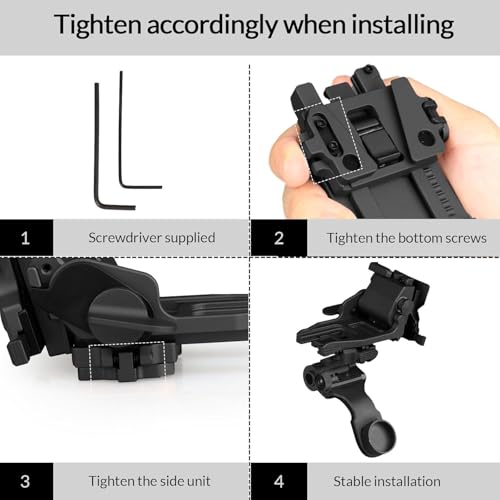 Tighten accordingly when installing

1

Screwdriver supplied

2

Tighten the bottom screws

3

Tighten the side unit

4

Stable installation