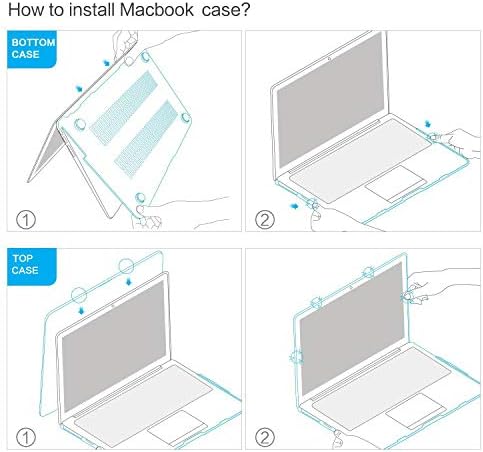 How to install Macbook case?

BOTTOM CASE

①

②

TOP CASE

①

②