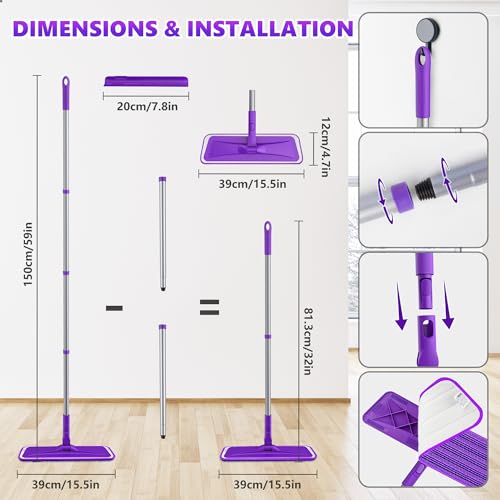 DIMENSIONS & INSTALLATION

20cm/7.8in

12cm/4.7in

39cm/15.5in

150cm/59in

81.3cm/32in

39cm/15.5in

39cm/15.5in