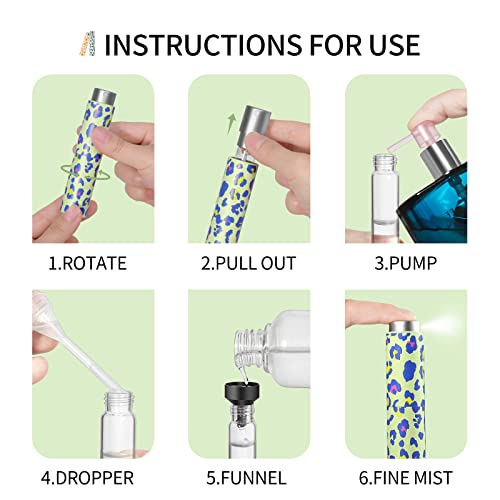 INSTRUCTIONS FOR USE

1.ROTATE

2.PULL OUT

3.PUMP

4.DROPPER

5.FUNNEL

6.FINE MIST