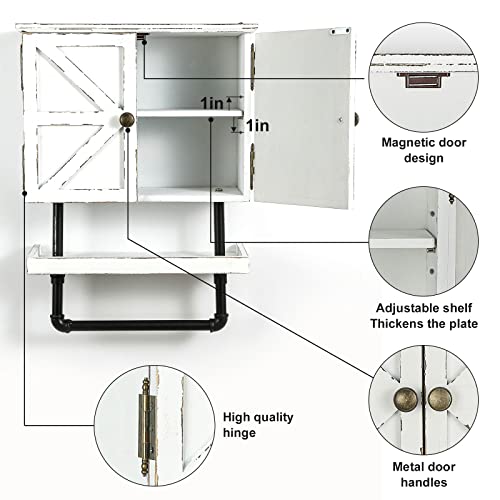 1in

1in

Magnetic door design

Adjustable shelf
Thickens the plate

High quality hinge

Metal door handles