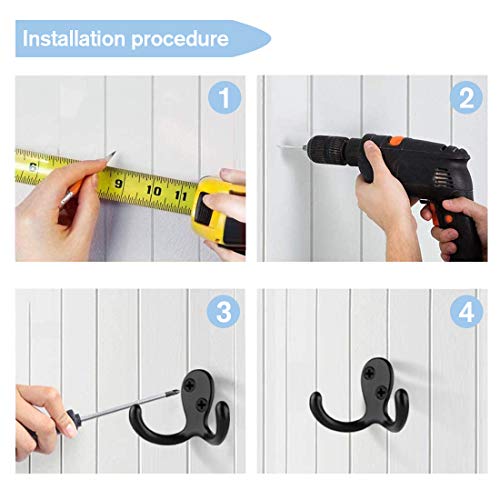 Installation procedure

1

6

9 10 11

2

3

4