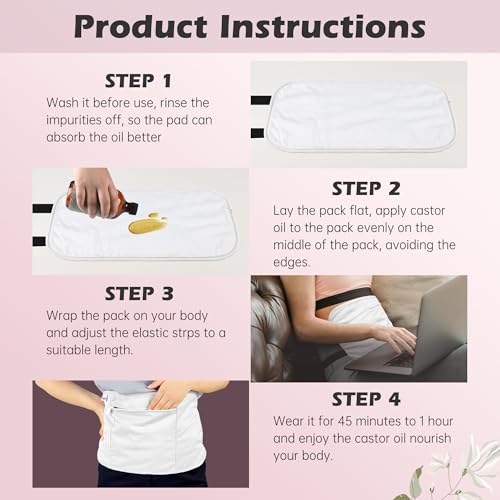 Product Instructions

STEP 1
Wash it before use, rinse the impurities off, so the pad can absorb the oil better

STEP 2
Lay the pack flat, apply castor oil to the pack evenly on the middle of the pack, avoiding the edges.

STEP 3
Wrap the pack on your body and adjust the elastic strps to a suitable length.

STEP 4
Wear it for 45 minutes to 1 hour and enjoy the castor oil nourish your body.