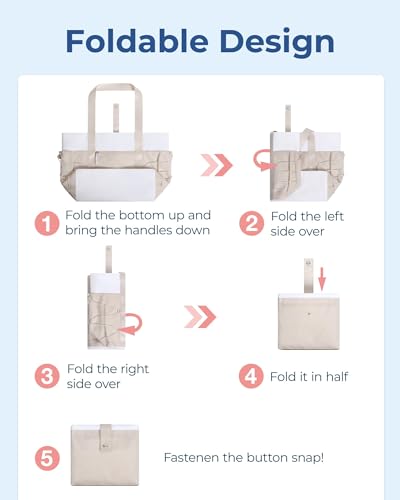 Foldable Design

1 Fold the bottom up and bring the handles down

2 Fold the left side over

3 Fold the right side over

4 Fold it in half

5 Fastenen the button snap!