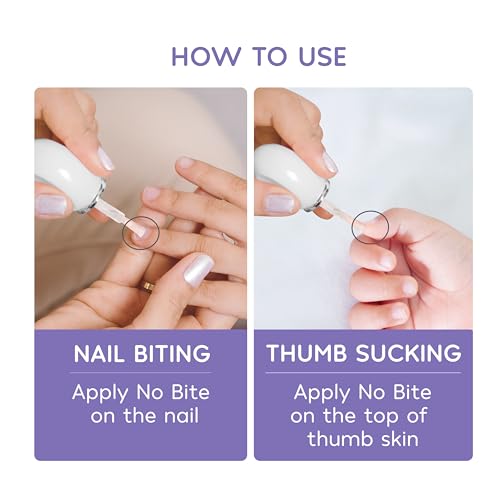 HOW TO USE

NAIL BITING

Apply No Bite on the nail

THUMB SUCKING

Apply No Bite on the top of thumb skin