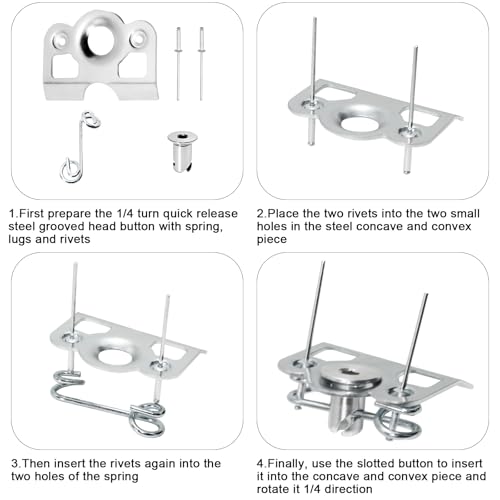 1.First prepare the 1/4 turn quick release steel grooved head button with spring, lugs and rivets

2.Place the two rivets into the two small holes in the steel concave and convex piece

3.Then insert the rivets again into the two holes of the spring

4.Finally, use the slotted button to insert it into the concave and convex piece and rotate it 1/4 direction