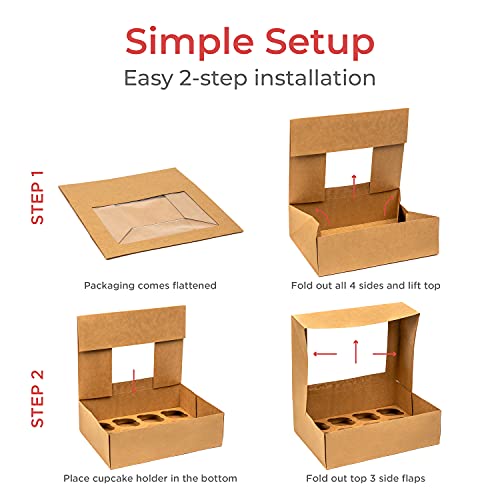 Simple Setup

Easy 2-step installation

STEP 1

Packaging comes flattened

Fold out all 4 sides and lift top

STEP 2

Place cupcake holder in the bottom

Fold out top 3 side flaps