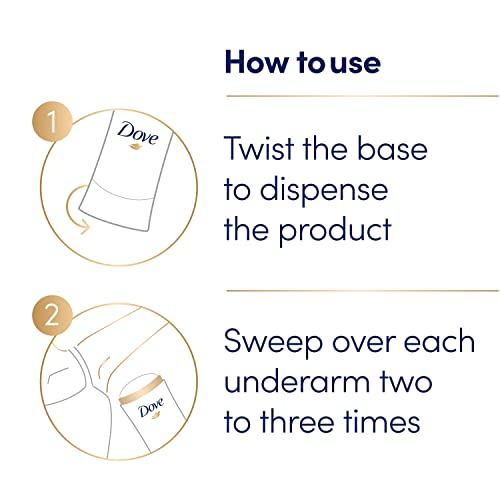 How to use

1

Dove

Twist the base to dispense the product

2

Dove

Sweep over each underarm two to three times