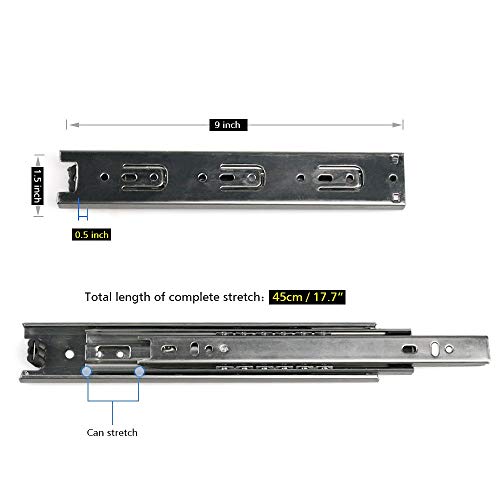 9 inch

1.5 inch

0.5 inch

Total length of complete stretch: 45cm / 17.7"

Can stretch