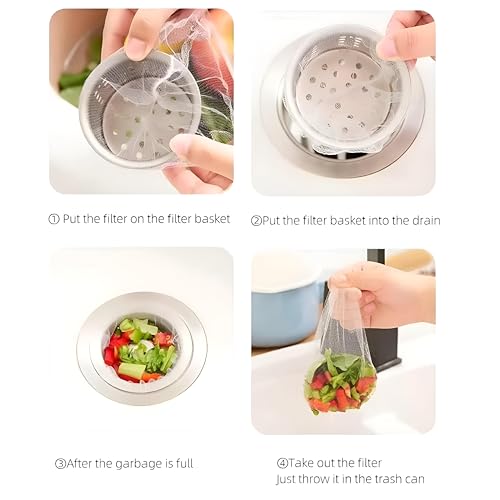 ① Put the filter on the filter basket

②Put the filter basket into the drain

③After the garbage is full

④Take out the filter
Just throw it in the trash can