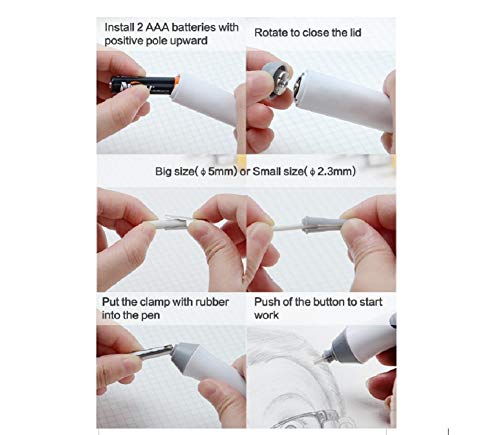 Install 2 AAA batteries with positive pole upward

Rotate to close the lid

Big size( $\phi$ 5mm) or Small size( $\phi$ 2.3mm)

Put the clamp with rubber into the pen

Push of the button to start work