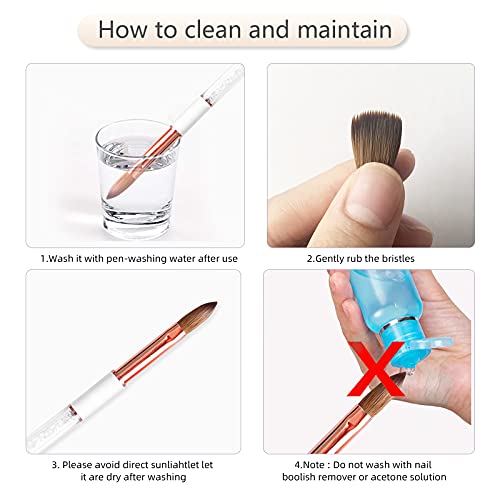 How to clean and maintain

1.Wash it with pen-washing water after use

2.Gently rub the bristles

3. Please avoid direct sunliahtlet let it are dry after washing

4.Note : Do not wash with nail boolish remover or acetone solution