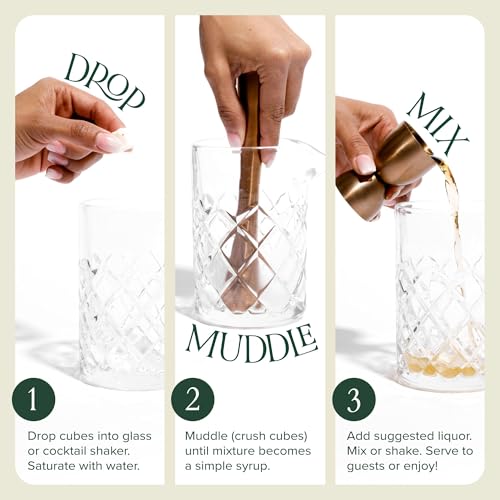 DROP

1

Drop cubes into glass or cocktail shaker. Saturate with water.

MUDDLE

2

Muddle (crush cubes) until mixture becomes a simple syrup.

MIX

3

Add suggested liquor. Mix or shake. Serve to guests or enjoy!