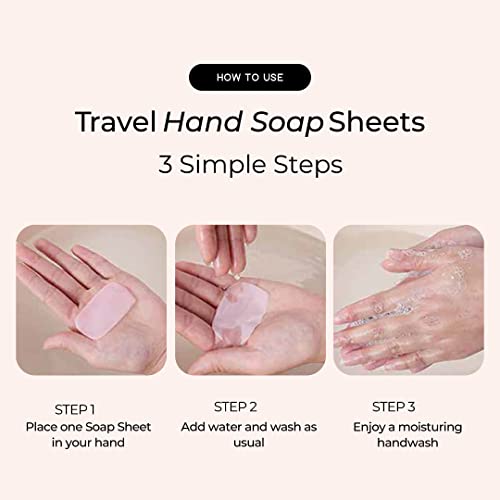 HOW TO USE

Travel Hand Soap Sheets

3 Simple Steps

STEP 1
Place one Soap Sheet in your hand

STEP 2
Add water and wash as usual

STEP 3
Enjoy a moisturing handwash