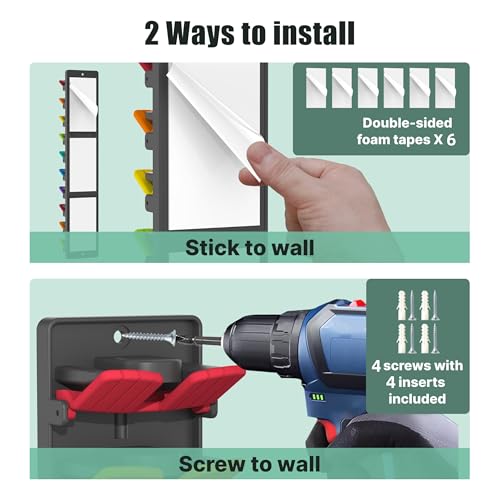 2 Ways to install

Double-sided foam tapes X 6

Stick to wall

4 screws with 4 inserts included

Screw to wall