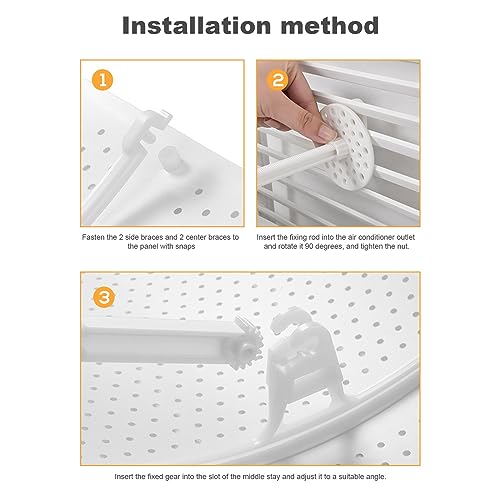 Installation method

1

Fasten the 2 side braces and 2 center braces to the panel with snaps

2

Insert the fixing rod into the air conditioner outlet and rotate it 90 degrees, and tighten the nut.

3

Insert the fixed gear into the slot of the middle stay and adjust it to a suitable angle.