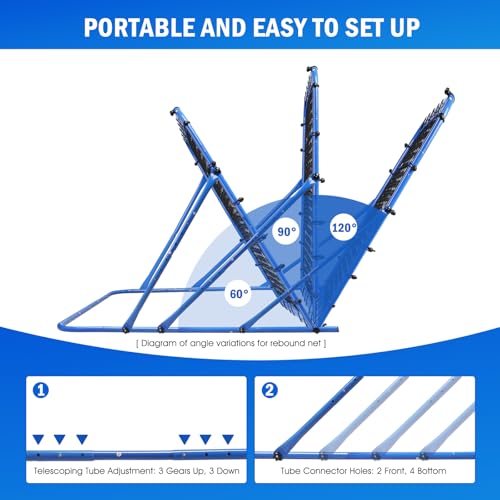 PORTABLE AND EASY TO SET UP

90°

120°

60°

[ Diagram of angle variations for rebound net ]

1

Telescoping Tube Adjustment: 3 Gears Up, 3 Down

2

Tube Connector Holes: 2 Front, 4 Bottom