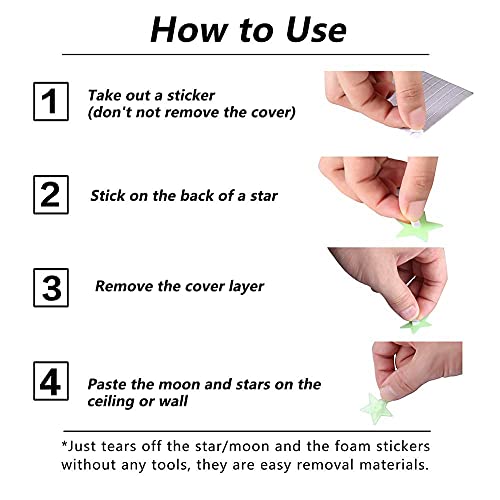 How to Use

1 Take out a sticker (don't not remove the cover)

2 Stick on the back of a star

3 Remove the cover layer

4 Paste the moon and stars on the ceiling or wall

*Just tears off the star/moon and the foam stickers without any tools, they are easy removal materials.