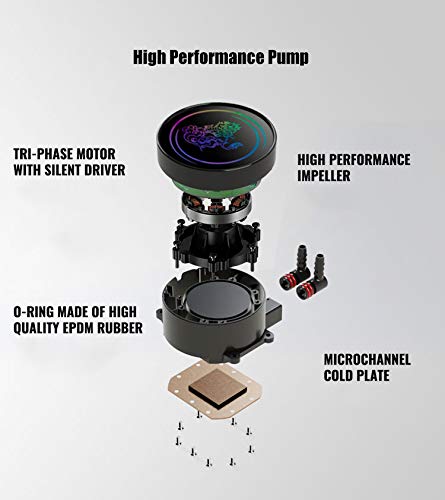 High Performance Pump

TRI-PHASE MOTOR WITH SILENT DRIVER

HIGH PERFORMANCE IMPELLER

O-RING MADE OF HIGH QUALITY EPDM RUBBER

MICROCHANNEL COLD PLATE