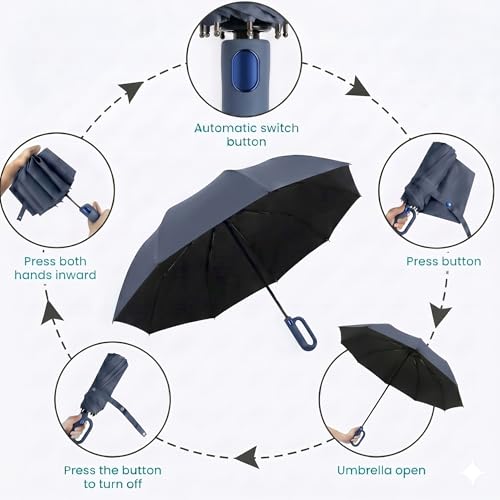 Automatic switch button

Press button

Umbrella open

Press the button to turn off

Press both hands inward