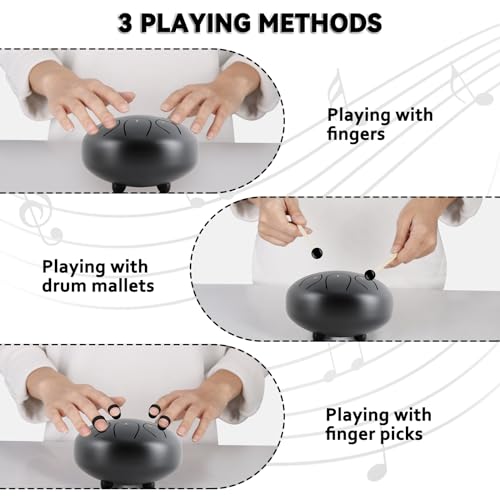 3 PLAYING METHODS

Playing with fingers

Playing with drum mallets

Playing with finger picks