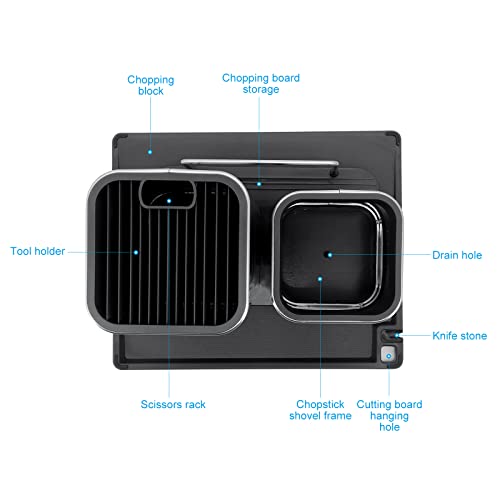 Chopping block

Chopping board storage

Tool holder

Drain hole

Knife stone

Scissors rack

Chopstick shovel frame

Cutting board hanging hole