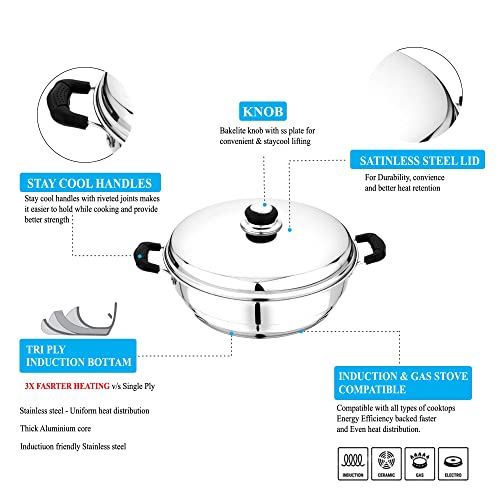 KNOB

Bakelite knob with ss plate for convenient & staycool lifting

SATINLESS STEEL LID

For Durability, convience and better heat retention

STAY COOL HANDLES

Stay cool handles with riveted joints makes it easier to hold while cooking and provide better strength

TRI PLY INDUCTION BOTTAM

3X FASRTER HEATING v/s Single Ply

Stainless steel - Uniform heat distribution

Thick Aluminium core

Inductiuon friendly Stainless steel

INDUCTION & GAS STOVE COMPATIBLE

Compatible with all types of cooktops Energy Efficiency backed faster and Even heat distribution.

INDUCTION CERAMIC GAS ELECTRO