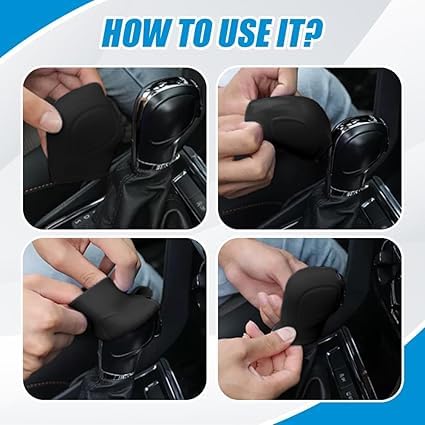 HOW TO USE IT?