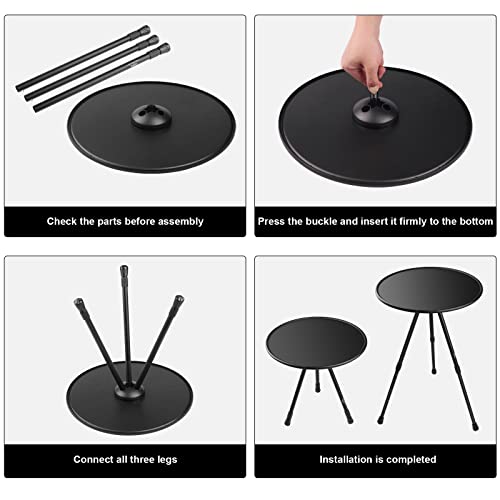 Check the parts before assembly

Press the buckle and insert it firmly to the bottom

Connect all three legs

Installation is completed