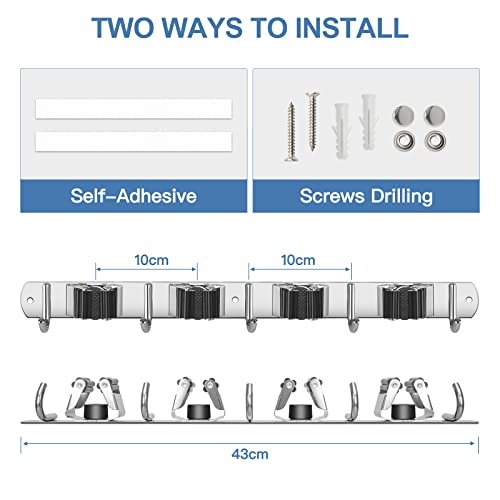 TWO WAYS TO INSTALL

Self-Adhesive

Screws Drilling

10cm

10cm

43cm