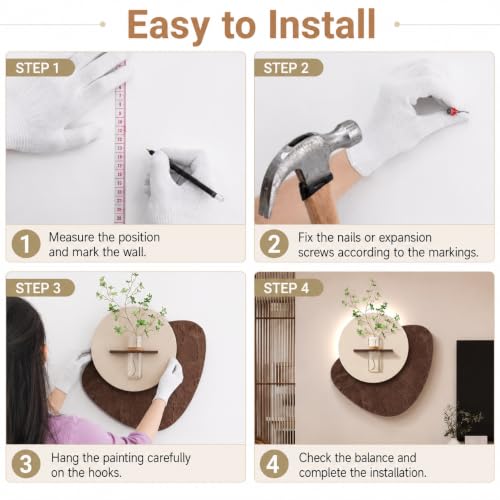 Easy to Install

STEP 1

1 Measure the position and mark the wall.

STEP 2

2 Fix the nails or expansion screws according to the markings.

STEP 3

3 Hang the painting carefully on the hooks.

STEP 4

4 Check the balance and complete the installation.