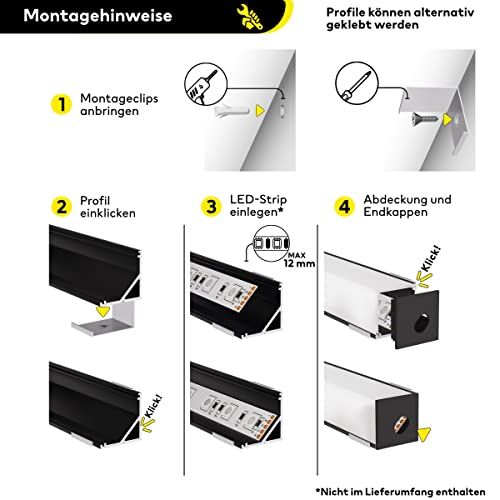 Montagehinweise

Profile können alternativ geklebt werden

1 Montageclips anbringen

2 Profil einklicken

Klick!

3 LED-Strip einlegen*

MAX 12 mm

4 Abdeckung und Endkappen

Klick!

*Nicht im Lieferumfang enthalten