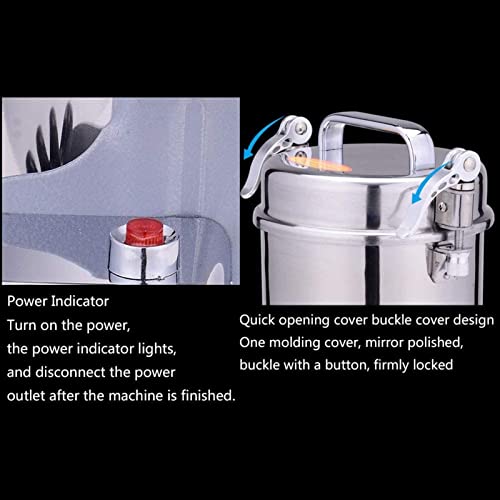 Power Indicator
Turn on the power, the power indicator lights, and disconnect the power outlet after the machine is finished.

Quick opening cover buckle cover design
One molding cover, mirror polished, buckle with a button, firmly locked