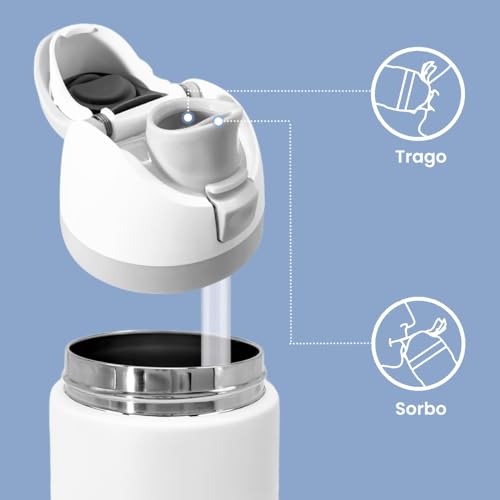 Trago

Sorbo