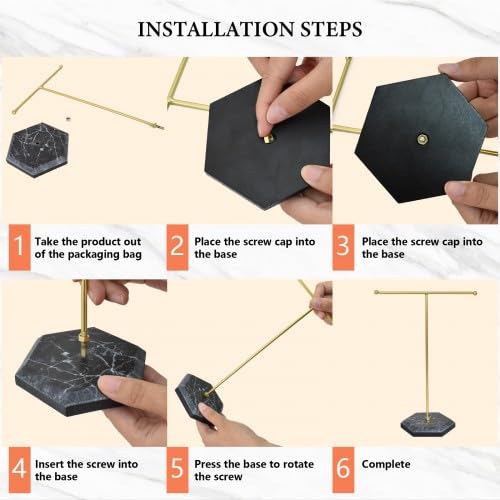 INSTALLATION STEPS

1 Take the product out of the packaging bag

2 Place the screw cap into the base

3 Place the screw cap into the base

4 Insert the screw into the base

5 Press the base to rotate the screw

6 Complete