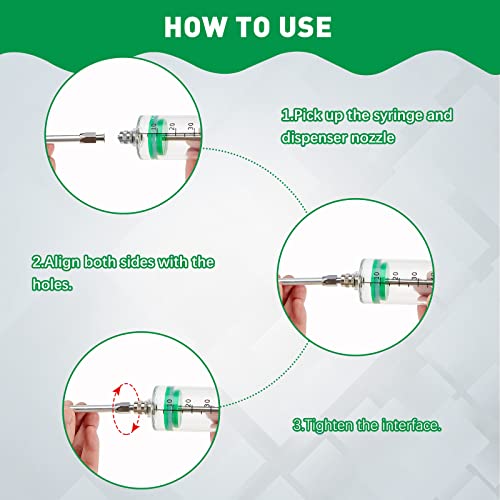 HOW TO USE

10 20 30

1.Pick up the syringe and dispenser nozzle

2.Align both sides with the holes.

10 20 30

10 20 30

3.Tighten the interface.