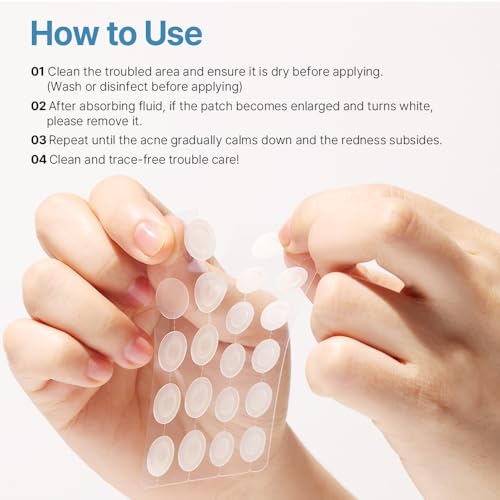 How to Use

01 Clean the troubled area and ensure it is dry before applying. (Wash or disinfect before applying)

02 After absorbing fluid, if the patch becomes enlarged and turns white, please remove it.

03 Repeat until the acne gradually calms down and the redness subsides.

04 Clean and trace-free trouble care!