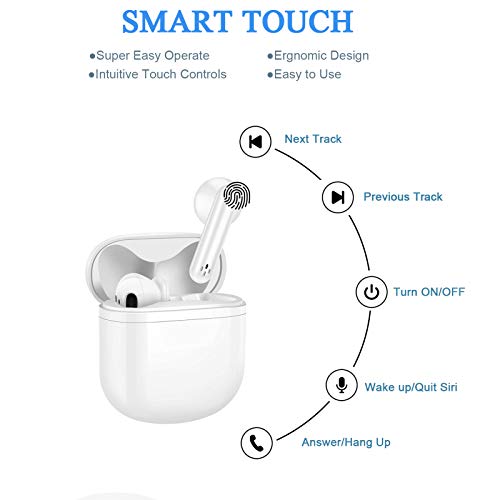 SMART TOUCH

●Super Easy Operate
●Intuitive Touch Controls

●Ergnomic Design
●Easy to Use

Next Track

Previous Track

Turn ON/OFF

Wake up/Quit Siri

Answer/Hang Up