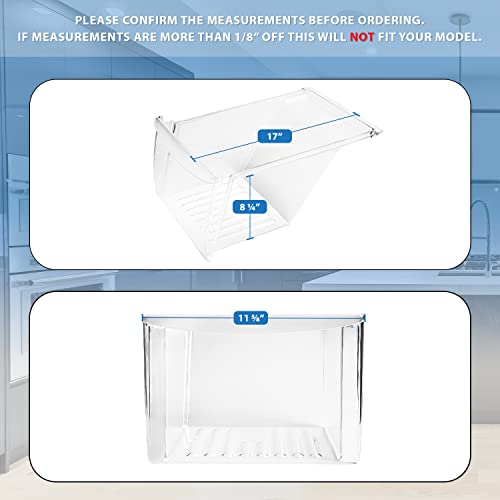 PLEASE CONFIRM THE MEASUREMENTS BEFORE ORDERING.
IF MEASUREMENTS ARE MORE THAN 1/8" OFF THIS WILL NOT FIT YOUR MODEL.

17"

8 ¼"

11 ⅝"