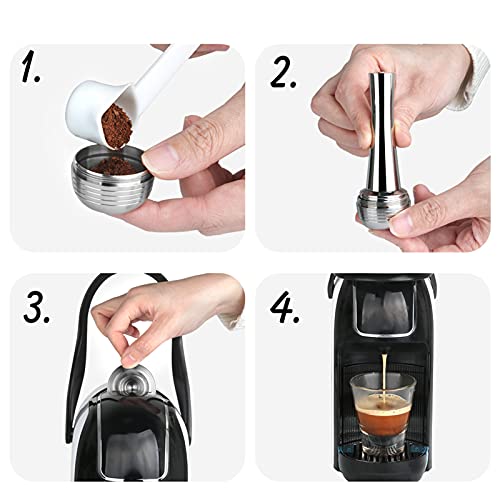 1.

2.

3.

4.