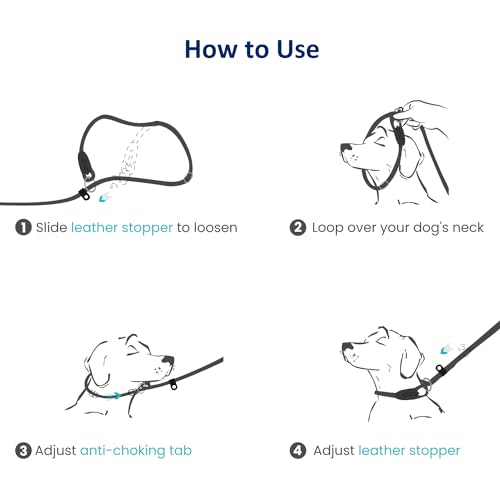 How to Use

1 Slide leather stopper to loosen

2 Loop over your dog's neck

3 Adjust anti-choking tab

4 Adjust leather stopper