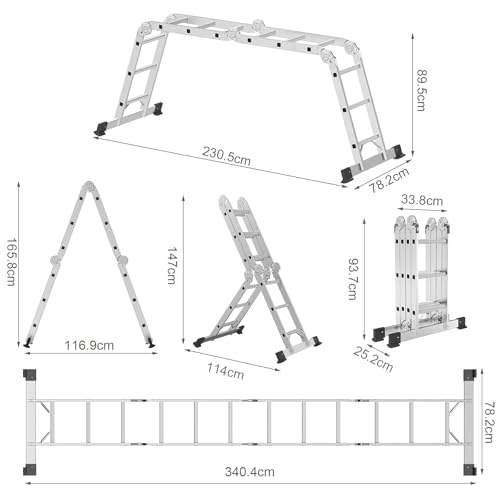 89.5cm

230.5cm

78.2cm

165.8cm

116.9cm

147cm

114cm

33.8cm

93.7cm

25.2cm

78.2cm

340.4cm