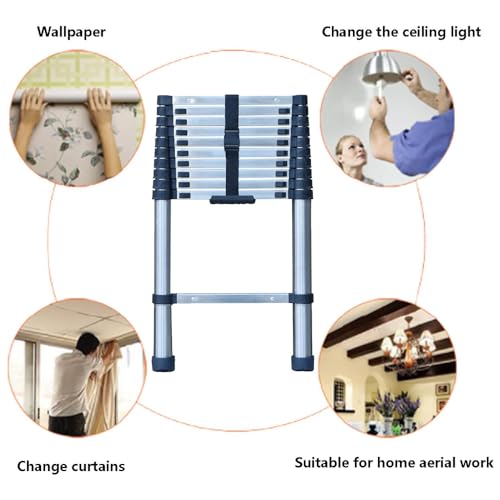 Wallpaper

Change the ceiling light

Change curtains

Suitable for home aerial work