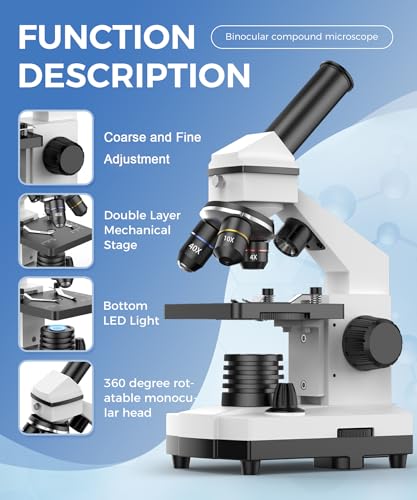 FUNCTION DESCRIPTION

Binocular compound microscope

Coarse and Fine Adjustment

Double Layer Mechanical Stage

Bottom LED Light

360 degree rotatable monocular head

40X

10X

4X