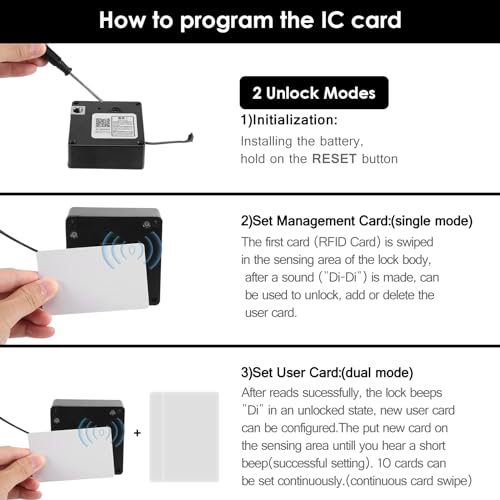 How to program the IC card

2 Unlock Modes

1)Initialization:
Installing the battery, hold on the RESET button

2)Set Management Card:(single mode)
The first card (RFID Card) is swiped in the sensing area of the lock body, after a sound ("Di-Di") is made, can be used to unlock, add or delete the user card.

3)Set User Card:(dual mode)
After reads sucessfully, the lock beeps "Di" in an unlocked state, new user card can be configured.The put new card on the sensing area untill you hear a short beep(successful setting). 10 cards can be set continuously.(continuous card swipe)

+